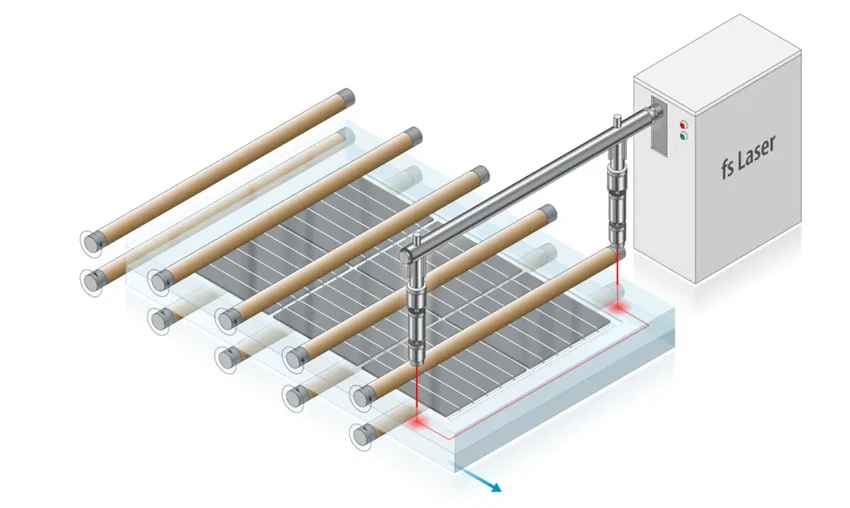 fs Laser